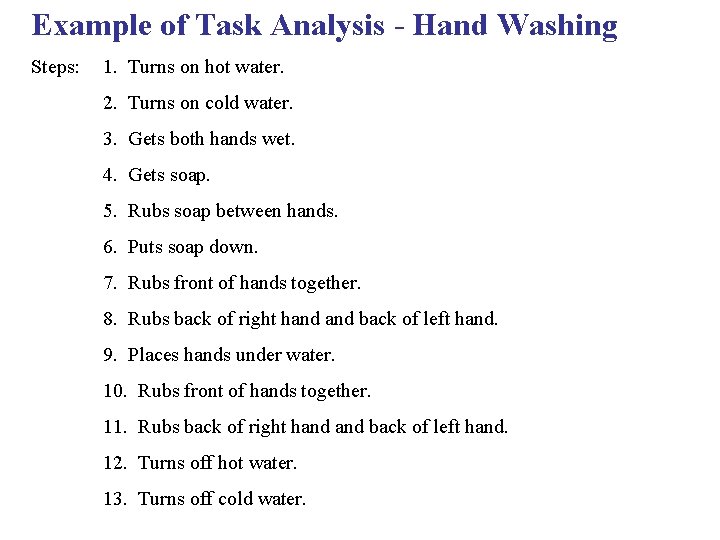 Example of Task Analysis - Hand Washing

Steps:

1. Turns on hot water.
2. Turns on cold water.
3. Gets both hands wet.
4. Gets soap.
5. Rubs soap between hands.
6. Puts soap down.
7. Rubs front of hands together.
8. Rubs back of right hand and back of left hand.
9. Places hands under water.
10. Rubs front of hands together.
11. Rubs back of right hand and back of left hand.
12. Turns off hot water.
13. Turns off cold water.