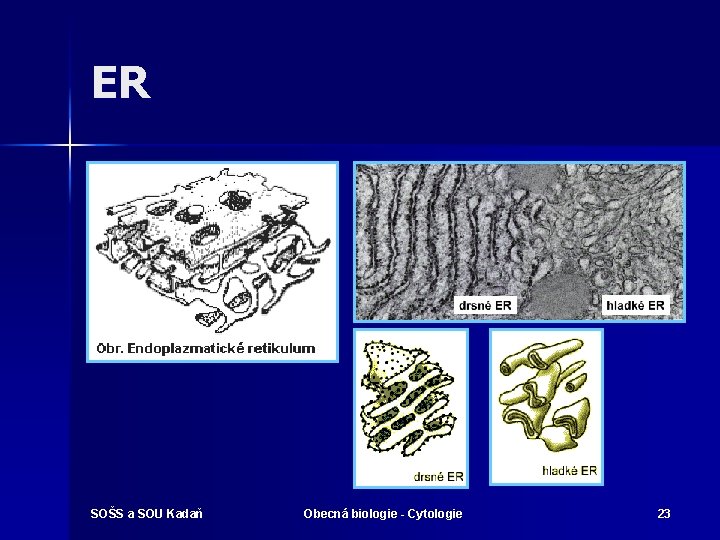 ER

Obr. Endoplazmatické retikulum

drsné ER

hladké ER

drsné ER

hladké ER

SOŠS a SOU Kadaň

Obecná biologie - Cytologie

23