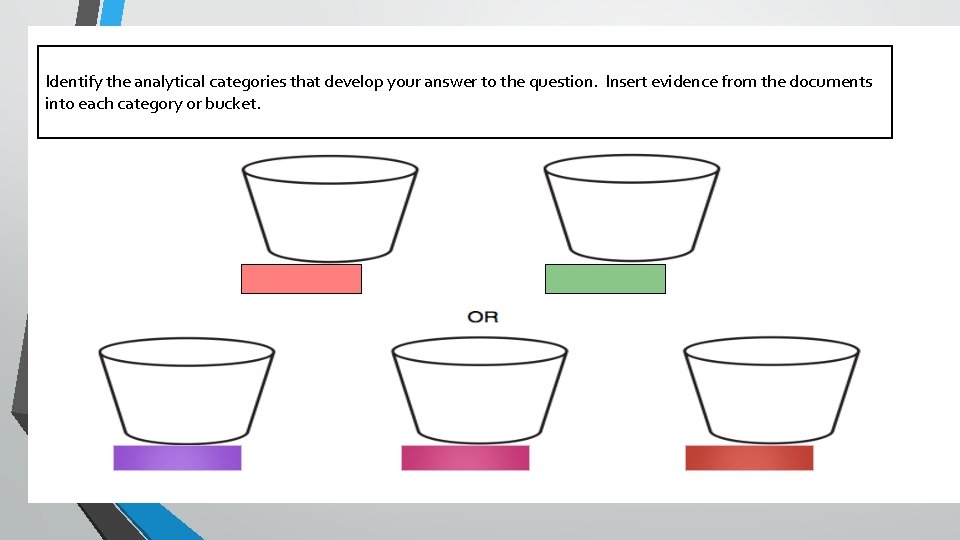 Identify the analytical categories that develop your answer to the question. Insert evidence from the documents into each category or bucket.

OR