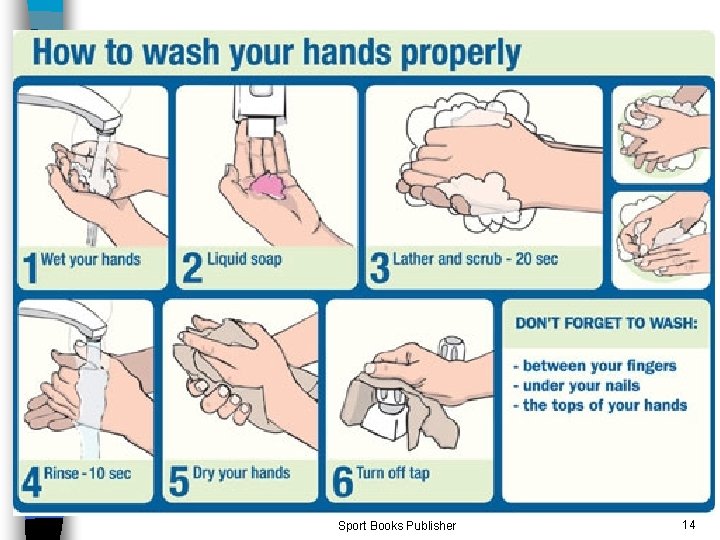 How to wash your hands properly

1 Wet your hands

2 Liquid soap

3 Lather and scrub - 20 sec

4 Rinse - 10 sec

5 Dry your hands

6 Turn off tap

DON'T FORGET TO WASH:

- between your fingers
- under your nails
- the tops of your hands

Sport Books Publisher

14