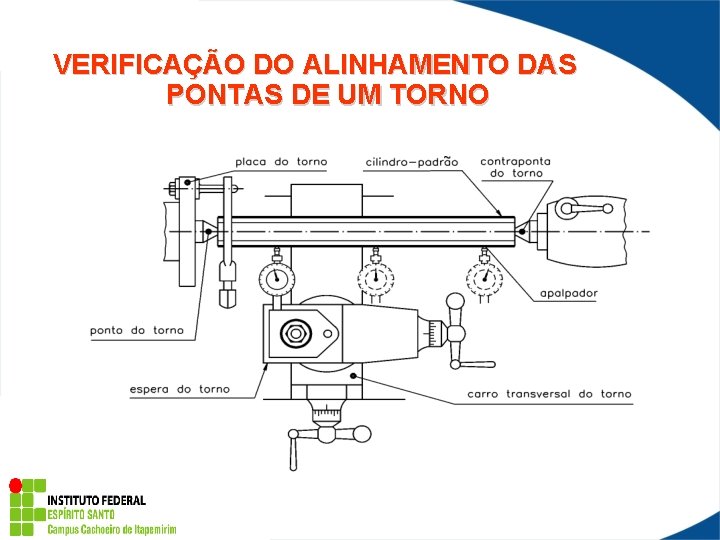 VERIFICAÇÃO DO ALINHAMENTO DAS PONTAS DE UM TORNO

placa do torno
cilindro-padrão
contraponta do torno
apalpador
ponto do torno
espera do torno
carro transversal do torno

INSTITUTO FEDERAL
ESPÍRITO SANTO
Campus Cachoeiro de Itapemirim