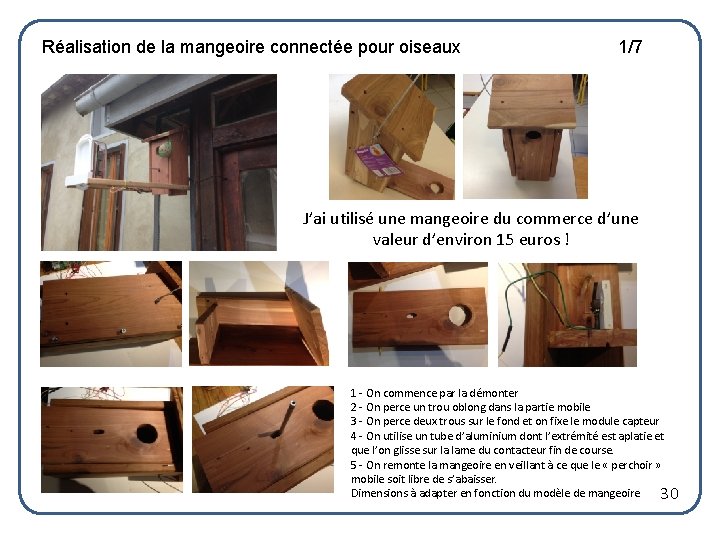 Réalisation de la mangeoire connectée pour oiseaux 1/7

J'ai utilisé une mangeoire du commerce d'une valeur d'environ 15 euros !

1 - On commence par la démonter
2 - On perce un trou oblong dans la partie mobile
3 - On perce deux trous sur le fond et on fixe le module capteur
4 - On utilise un tube d'aluminium dont l'extrémité est aplatie et que l'on glisse sur la lame du contacteur fin de course.
5 - On remonte la mangeoire en veillant à ce que le « perchoir » mobile soit libre de s'abaisser.
Dimensions à adapter en fonction du modèle de mangeoire

30