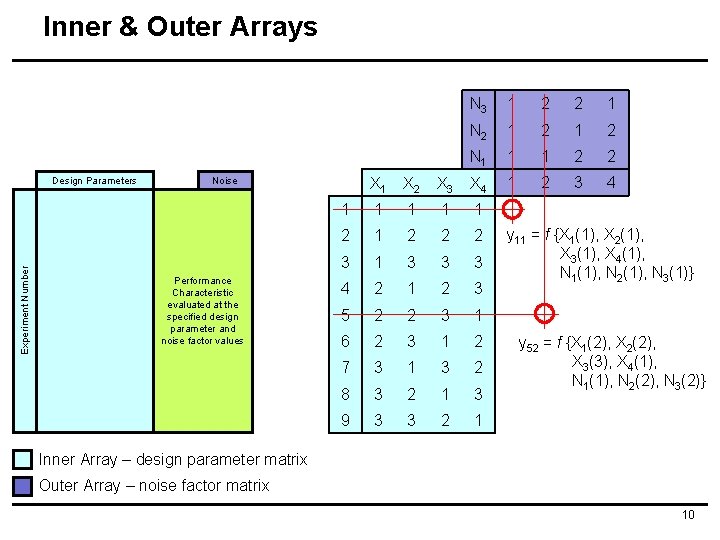 Inner & Outer Arrays

Design Parameters

Noise

Experiment Number

Performance Characteristic evaluated at the specified design parameter and noise factor values

| | | | | $N_3$ | 1 | 2 | 2 | 1 |
|---|---|---|---|---|---|---|---|---|
| | | | | $N_2$ | 1 | 2 | 1 | 2 |
| | | | | $N_1$ | 1 | 1 | 2 | 2 |
| | $X_1$ | $X_2$ | $X_3$ | $X_4$ | 1 | 2 | 3 | 4 |
| 1 | 1 | 1 | 1 | 1 | | | | |
| 2 | 1 | 2 | 2 | 2 | | | | |
| 3 | 1 | 3 | 3 | 3 | | | | |
| 4 | 2 | 1 | 2 | 3 | | | | |
| 5 | 2 | 2 | 3 | 1 | | | | |
| 6 | 2 | 3 | 1 | 2 | | | | |
| 7 | 3 | 1 | 3 | 2 | | | | |
| 8 | 3 | 2 | 1 | 3 | | | | |
| 9 | 3 | 3 | 2 | 1 | | | | |

$y_{11} = f\{X_1(1), X_2(1), X_3(1), X_4(1), N_1(1), N_2(1), N_3(1)\}$

$y_{52} = f\{X_1(2), X_2(2), X_3(3), X_4(1), N_1(1), N_2(2), N_3(2)\}$

Inner Array – design parameter matrix

Outer Array – noise factor matrix

10