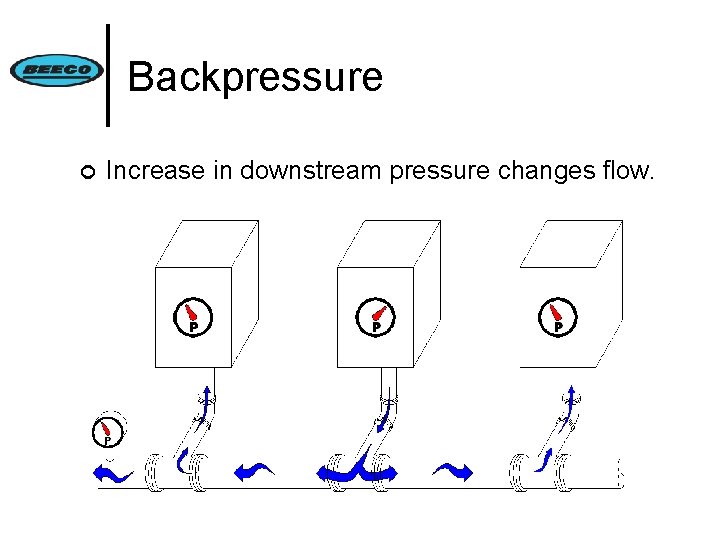 BEECO

Backpressure

Increase in downstream pressure changes flow.

P

P

P

P