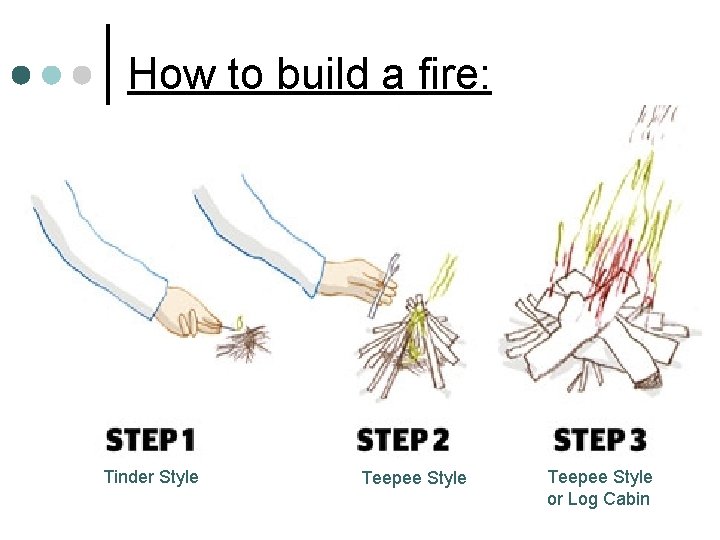 How to build a fire:

STEP 1
Tinder Style

STEP 2
Teepee Style

STEP 3
Teepee Style or Log Cabin