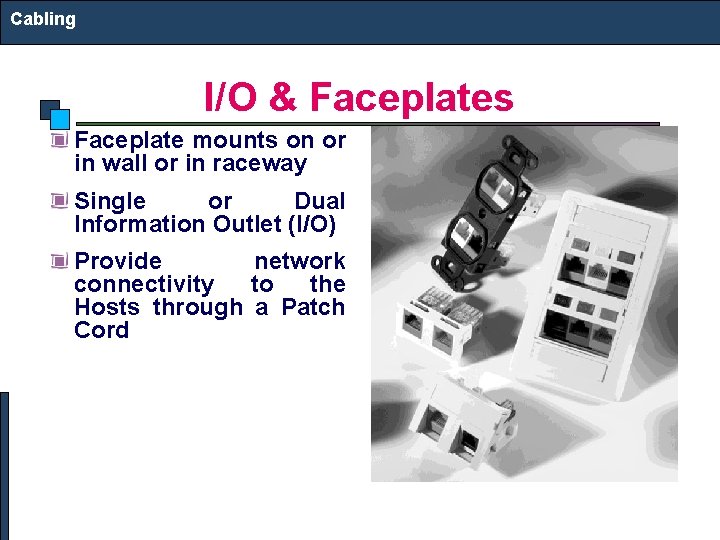 Cabling

I/O & Faceplates

Faceplate mounts on or in wall or in raceway

Single or Dual Information Outlet (I/O)

Provide network connectivity to the Hosts through a Patch Cord