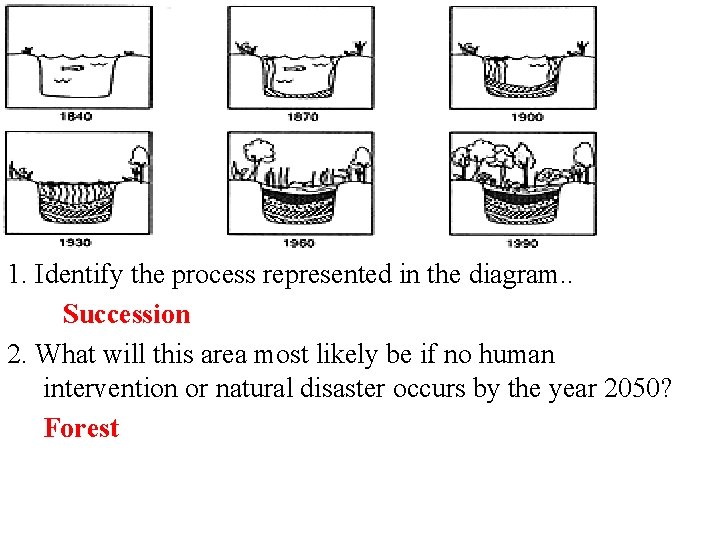 1840

1870

1900

1930

1960

1990

1. Identify the process represented in the diagram..

Succession

2. What will this area most likely be if no human intervention or natural disaster occurs by the year 2050?

Forest