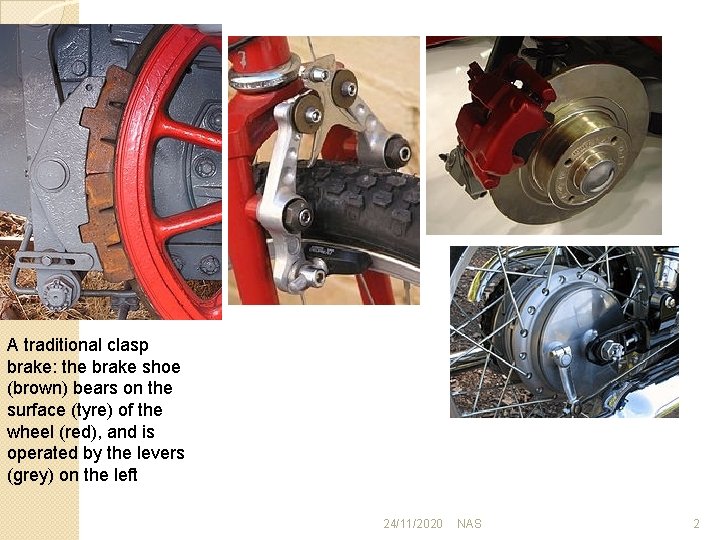 A traditional clasp brake: the brake shoe (brown) bears on the surface (tyre) of the wheel (red), and is operated by the levers (grey) on the left

24/11/2020 NAS

2