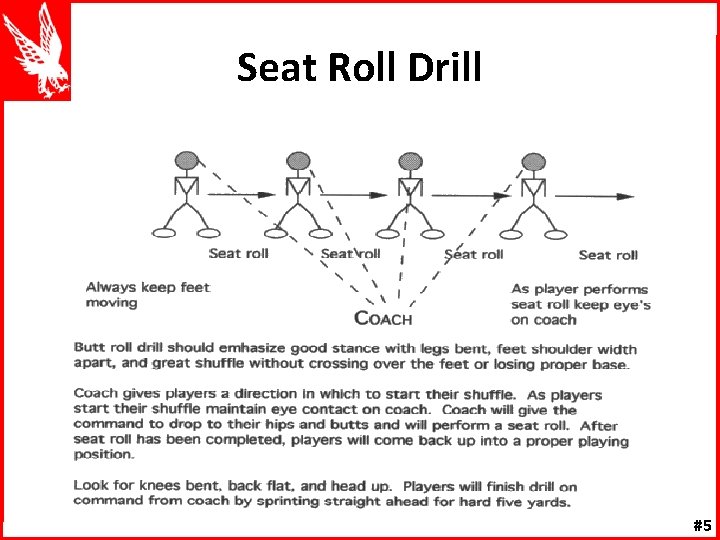 Seat Roll Drill

Seat roll Seat roll Seat roll Seat roll

Always keep feet moving

COACH

As player performs seat roll keep eye's on coach

Butt roll drill should emhasize good stance with legs bent, feet shoulder width apart, and great shuffle without crossing over the feet or losing proper base.

Coach gives players a direction in which to start their shuffle. As players start their shuffle maintain eye contact on coach. Coach will give the command to drop to their hips and butts and will perform a seat roll. After seat roll has been completed, players will come back up into a proper playing position.

Look for knees bent, back flat, and head up. Players will finish drill on command from coach by sprinting straight ahead for hard five yards.

#5