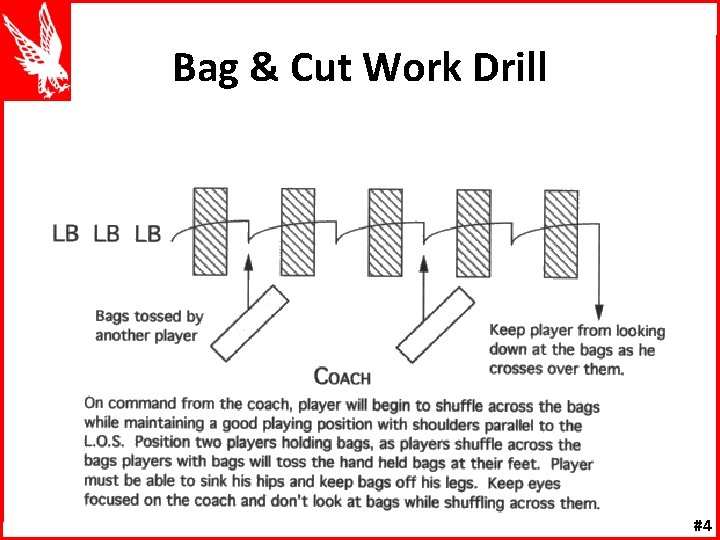 Bag & Cut Work Drill

LB LB LB

Bags tossed by another player

Keep player from looking down at the bags as he crosses over them.

COACH

On command from the coach, player will begin to shuffle across the bags while maintaining a good playing position with shoulders parallel to the L.O.S. Position two players holding bags, as players shuffle across the bags players with bags will toss the hand held bags at their feet. Player must be able to sink his hips and keep bags off his legs. Keep eyes focused on the coach and don't look at bags while shuffling across them.

#4