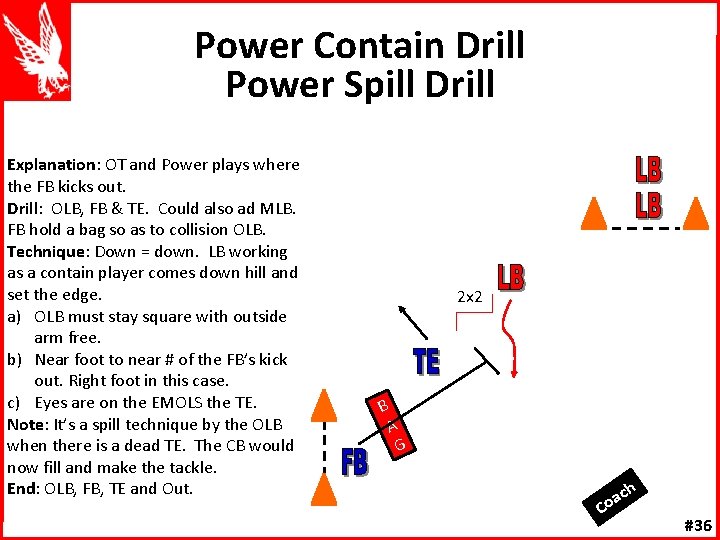 Power Contain Drill
Power Spill Drill

Explanation: OT and Power plays where the FB kicks out.
Drill: OLB, FB & TE. Could also ad MLB. FB hold a bag so as to collision OLB.
Technique: Down = down. LB working as a contain player comes down hill and set the edge.
a) OLB must stay square with outside arm free.
b) Near foot to near # of the FB's kick out. Right foot in this case.
c) Eyes are on the EMOLS the TE.
Note: It's a spill technique by the OLB when there is a dead TE. The CB would now fill and make the tackle.
End: OLB, FB, TE and Out.

LB
LB
LB
2x2
TE
BAG
FB
Coach
#36