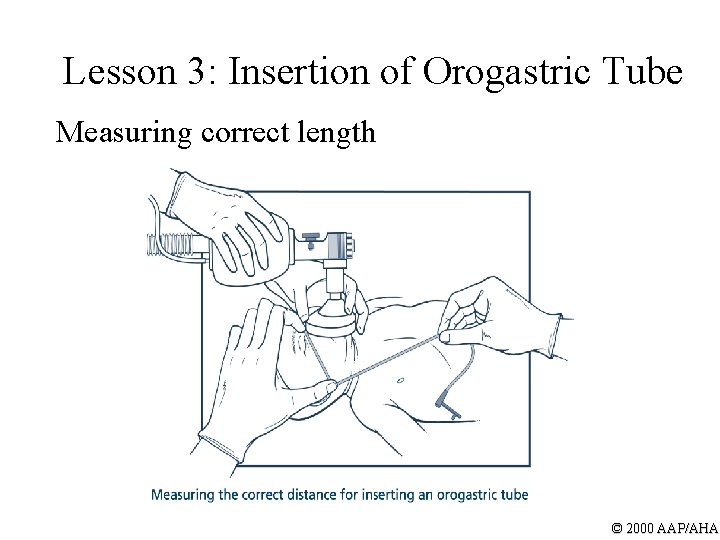 Lesson 3: Insertion of Orogastric Tube

Measuring correct length

Measuring the correct distance for inserting an orogastric tube

© 2000 AAP/AHA