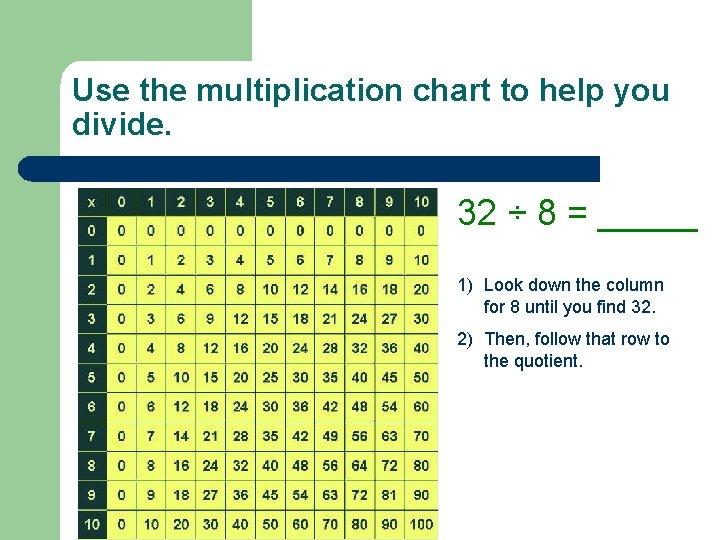 Use the multiplication chart to help you divide.

| x | 0 | 1 | 2 | 3 | 4 | 5 | 6 | 7 | 8 | 9 | 10 |
|---|---|---|---|---|---|---|---|---|---|---|---|
| 0 | 0 | 0 | 0 | 0 | 0 | 0 | 0 | 0 | 0 | 0 | 0 |
| 1 | 0 | 1 | 2 | 3 | 4 | 5 | 6 | 7 | 8 | 9 | 10 |
| 2 | 0 | 2 | 4 | 6 | 8 | 10 | 12 | 14 | 16 | 18 | 20 |
| 3 | 0 | 3 | 6 | 9 | 12 | 15 | 18 | 21 | 24 | 27 | 30 |
| 4 | 0 | 4 | 8 | 12 | 16 | 20 | 24 | 28 | 32 | 36 | 40 |
| 5 | 0 | 5 | 10 | 15 | 20 | 25 | 30 | 35 | 40 | 45 | 50 |
| 6 | 0 | 6 | 12 | 18 | 24 | 30 | 36 | 42 | 48 | 54 | 60 |
| 7 | 0 | 7 | 14 | 21 | 28 | 35 | 42 | 49 | 56 | 63 | 70 |
| 8 | 0 | 8 | 16 | 24 | 32 | 40 | 48 | 56 | 64 | 72 | 80 |
| 9 | 0 | 9 | 18 | 27 | 36 | 45 | 54 | 63 | 72 | 81 | 90 |
| 10 | 0 | 10 | 20 | 30 | 40 | 50 | 60 | 70 | 80 | 90 | 100 |

$32 \div 8 =$ _____

1) Look down the column for 8 until you find 32.

2) Then, follow that row to the quotient.