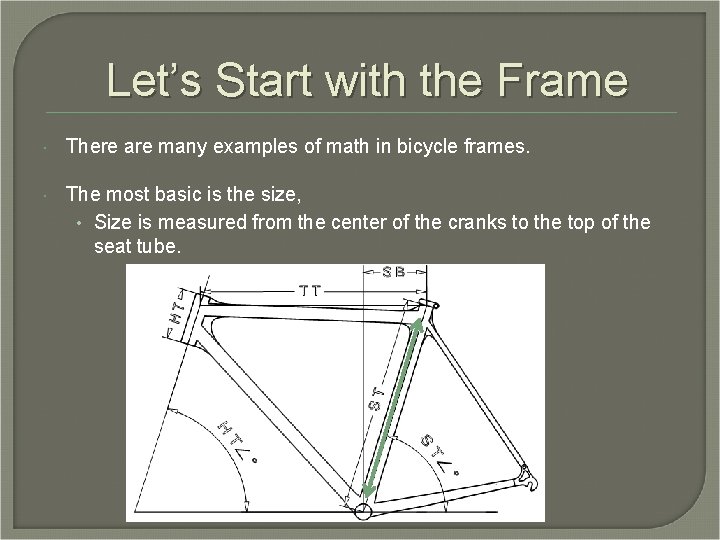 Let's Start with the Frame

There are many examples of math in bicycle frames.

The most basic is the size,

Size is measured from the center of the cranks to the top of the seat tube.

SB

TT

HT

ST

HT∠°

ST∠°