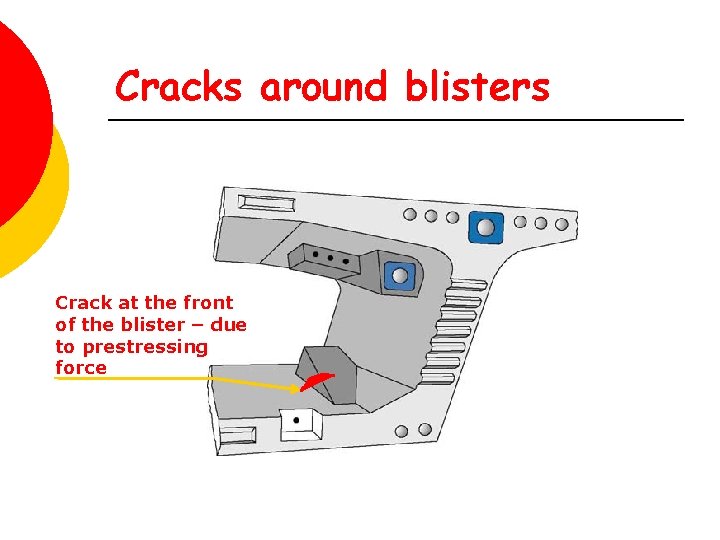 Cracks around blisters

Crack at the front of the blister – due to prestressing force