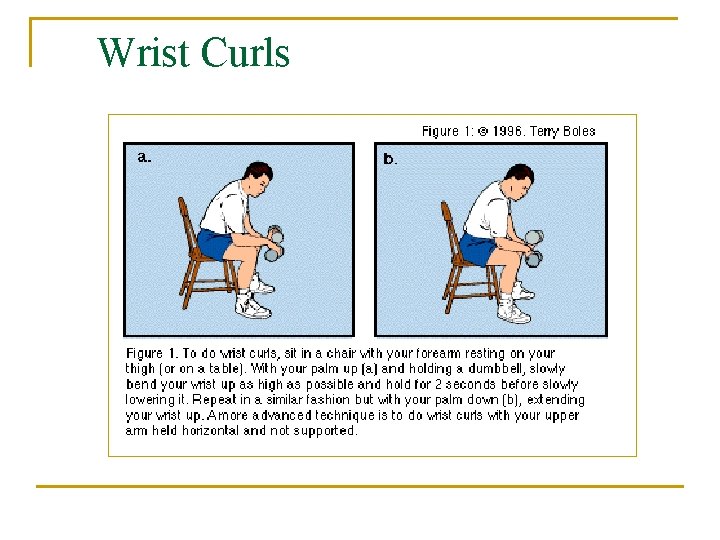 Wrist Curls

Figure 1: © 1996. Terry Boles

a.

b.

Figure 1. To do wrist curls, sit in a chair with your forearm resting on your thigh (or on a table). With your palm up (a) and holding a dumbbell, slowly bend your wrist up as high as possible and hold for 2 seconds before slowly lowering it. Repeat in a similar fashion but with your palm down (b), extending your wrist up. A more advanced technique is to do wrist curls with your upper arm held horizontal and not supported.