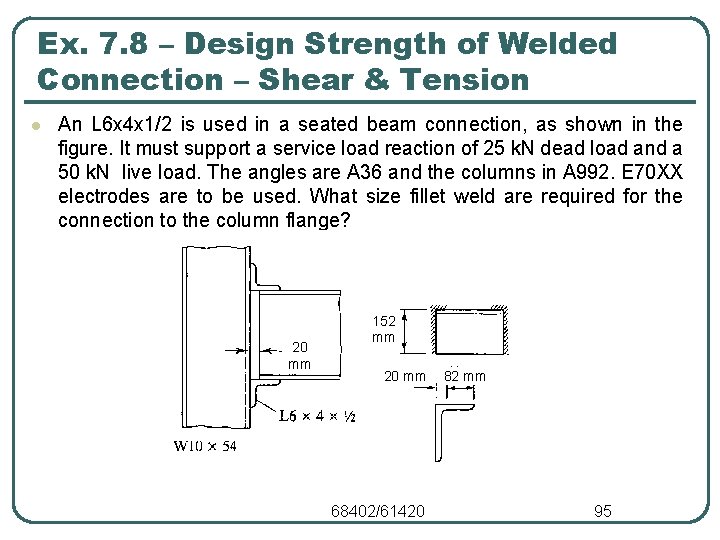 Ex. 7.8 – Design Strength of Welded Connection – Shear & Tension

An L6x4x1/2 is used in a seated beam connection, as shown in the figure. It must support a service load reaction of 25 kN dead load and a 50 kN live load. The angles are A36 and the columns in A992. E70XX electrodes are to be used. What size fillet weld are required for the connection to the column flange?

20 mm

L6 × 4 × ½

W10 × 54

152 mm

20 mm

82 mm

68402/61420

95