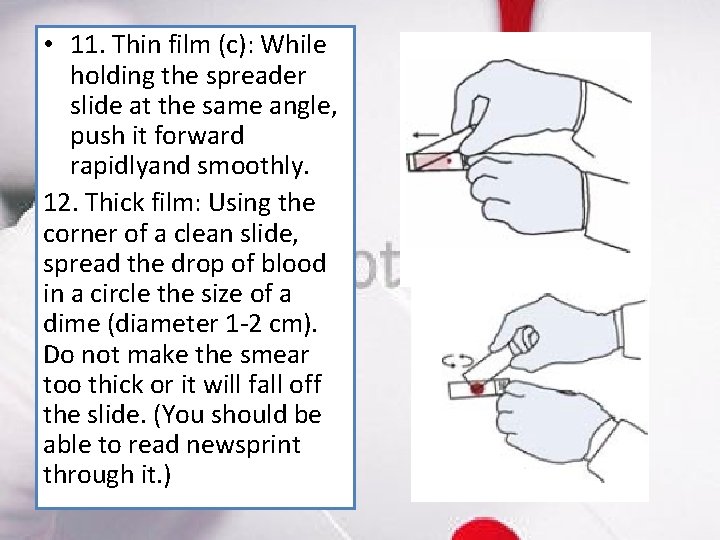 • 11. Thin film (c): While holding the spreader slide at the same angle, push it forward rapidlyand smoothly.

12. Thick film: Using the corner of a clean slide, spread the drop of blood in a circle the size of a dime (diameter 1-2 cm). Do not make the smear too thick or it will fall off the slide. (You should be able to read newsprint through it.)