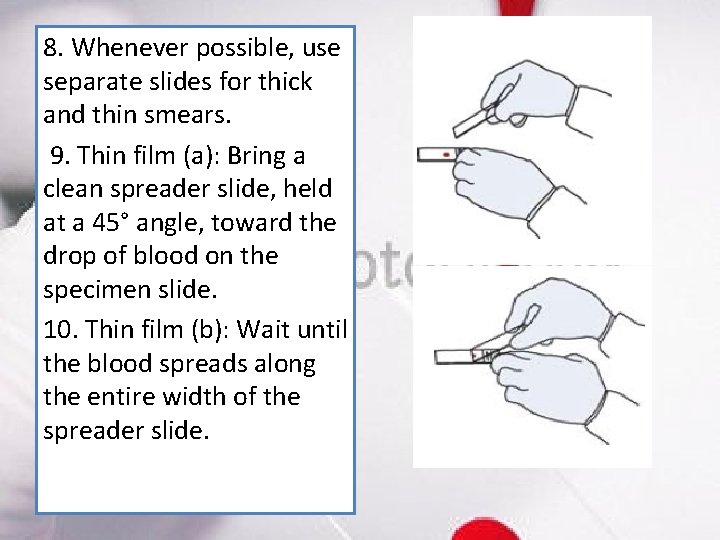 8. Whenever possible, use separate slides for thick and thin smears.

9. Thin film (a): Bring a clean spreader slide, held at a 45° angle, toward the drop of blood on the specimen slide.

10. Thin film (b): Wait until the blood spreads along the entire width of the spreader slide.