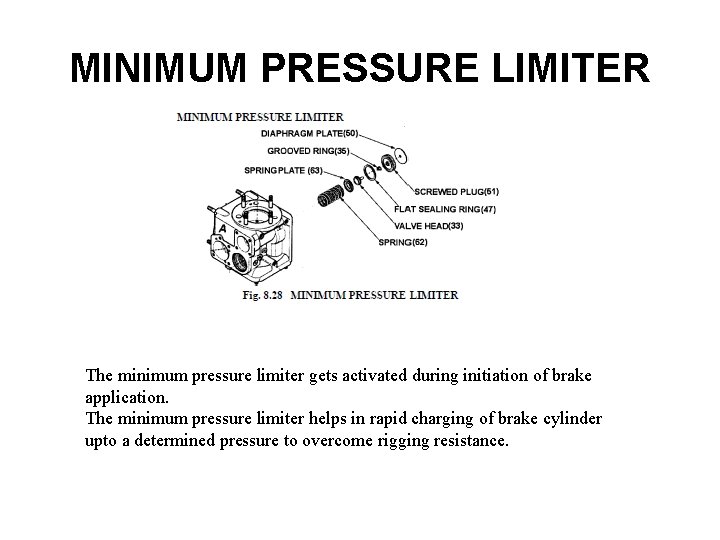 MINIMUM PRESSURE LIMITER

MINIMUM PRESSURE LIMITER

DIAPHRAGM PLATE(50)
GROOVED RING(35)
SPRING PLATE (63)
SCREWED PLUG(51)
FLAT SEALING RING(47)
VALVE HEAD(33)
SPRING(62)
A

Fig. 8.28 MINIMUM PRESSURE LIMITER

The minimum pressure limiter gets activated during initiation of brake application.
The minimum pressure limiter helps in rapid charging of brake cylinder upto a determined pressure to overcome rigging resistance.