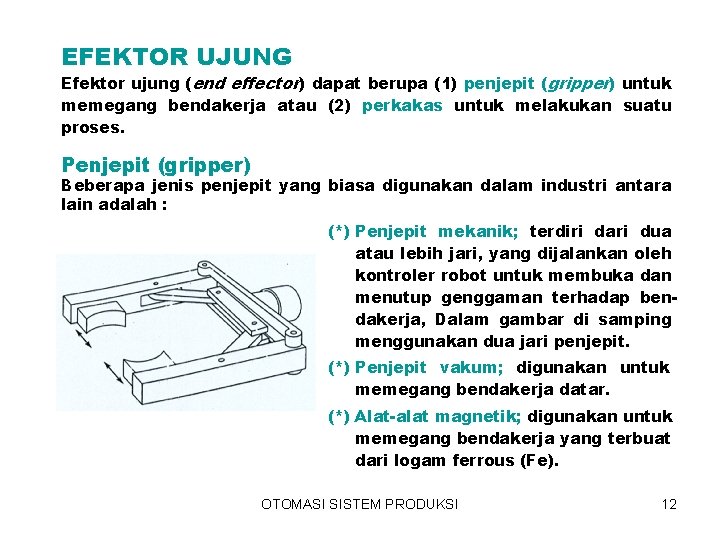 EFEKTOR UJUNG

Efektor ujung (end effector) dapat berupa (1) penjepit (gripper) untuk memegang bendakerja atau (2) perkakas untuk melakukan suatu proses.

Penjepit (gripper)

Beberapa jenis penjepit yang biasa digunakan dalam industri antara lain adalah :

(*) Penjepit mekanik; terdiri dari dua atau lebih jari, yang dijalankan oleh kontroler robot untuk membuka dan menutup genggaman terhadap bendakerja, Dalam gambar di samping menggunakan dua jari penjepit.

(*) Penjepit vakum; digunakan untuk memegang bendakerja datar.

(*) Alat-alat magnetik; digunakan untuk memegang bendakerja yang terbuat dari logam ferrous (Fe).

OTOMASI SISTEM PRODUKSI

12