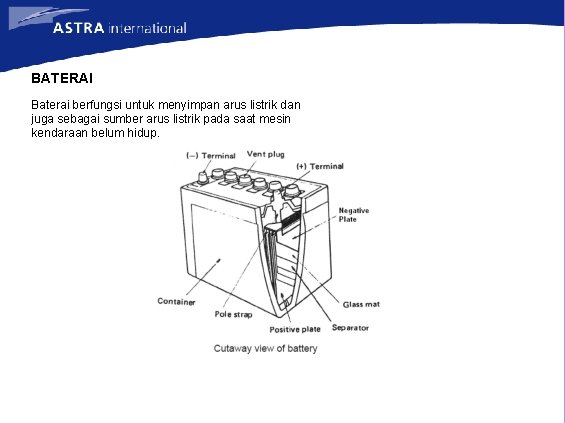 ASTRA international

BATERAI

Baterai berfungsi untuk menyimpan arus listrik dan juga sebagai sumber arus listrik pada saat mesin kendaraan belum hidup.

(–) Terminal
Vent plug
(+) Terminal
Negative Plate
Container
Pole strap
Positive plate
Separator
Glass mat

Cutaway view of battery