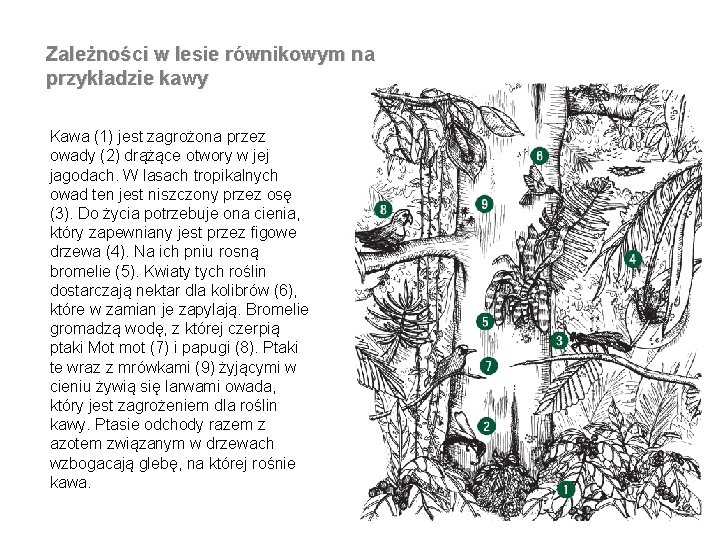 Zależności w lesie równikowym na przykładzie kawy

Kawa (1) jest zagrożona przez owady (2) drążące otwory w jej jagodach. W lasach tropikalnych owad ten jest niszczony przez osę (3). Do życia potrzebuje ona cienia, który zapewniany jest przez figowe drzewa (4). Na ich pniu rosną bromelie (5). Kwiaty tych roślin dostarczają nektar dla kolibrów (6), które w zamian je zapylają. Bromelie gromadzą wodę, z której czerpią ptaki Mot mot (7) i papugi (8). Ptaki te wraz z mrówkami (9) żyjącymi w cieniu żywią się larwami owada, który jest zagrożeniem dla roślin kawy. Ptasie odchody razem z azotem związanym w drzewach wzbogacają glebę, na której rośnie kawa.

6

8

9

4

5

3

7

2

1