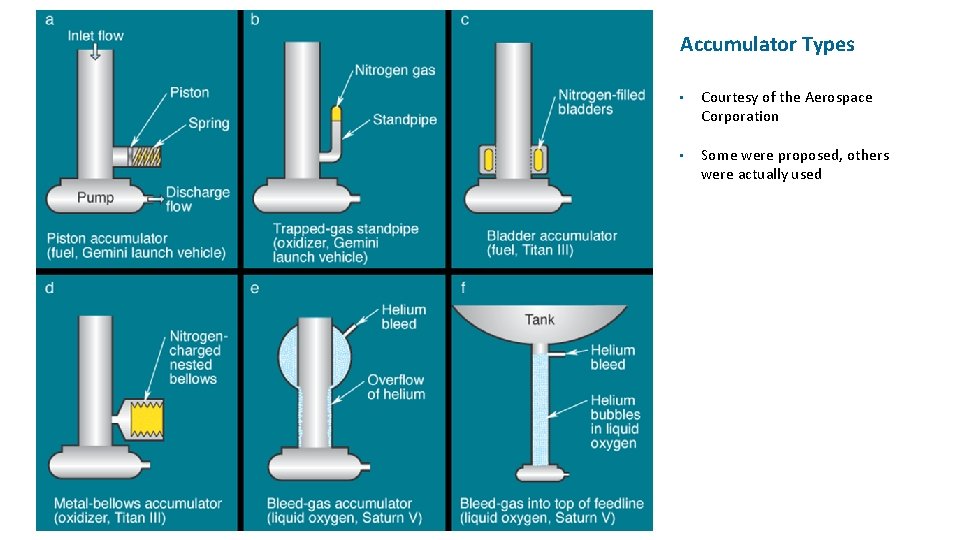 a

Inlet flow

Piston

Spring

Pump

Discharge flow

Piston accumulator (fuel, Gemini launch vehicle)

b

Nitrogen gas

Standpipe

Trapped-gas standpipe (oxidizer, Gemini launch vehicle)

c

Nitrogen-filled bladders

Bladder accumulator (fuel, Titan III)

d

Nitrogen-charged nested bellows

Metal-bellows accumulator (oxidizer, Titan III)

e

Helium bleed

Overflow of helium

Bleed-gas accumulator (liquid oxygen, Saturn V)

f

Tank

Helium bleed

Helium bubbles in liquid oxygen

Bleed-gas into top of feedline (liquid oxygen, Saturn V)

Accumulator Types

• Courtesy of the Aerospace Corporation

• Some were proposed, others were actually used