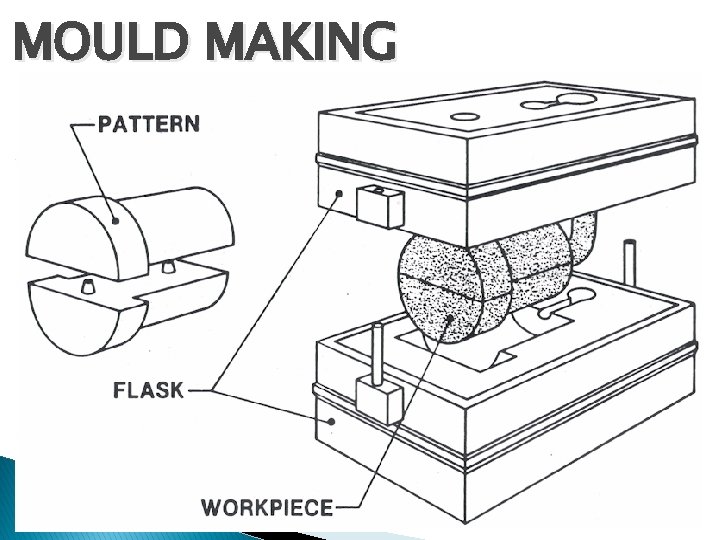 MOULD MAKING

PATTERN

FLASK

WORKPIECE