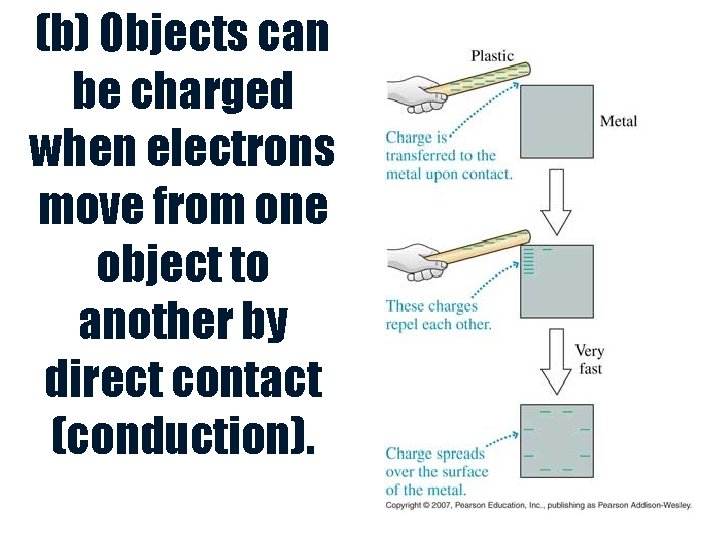 (b) Objects can be charged when electrons move from one object to another by direct contact (conduction).

Plastic

Metal

Charge is transferred to the metal upon contact.

These charges repel each other.

Very fast

Charge spreads over the surface of the metal.

Copyright © 2007, Pearson Education, Inc., publishing as Pearson Addison-Wesley.