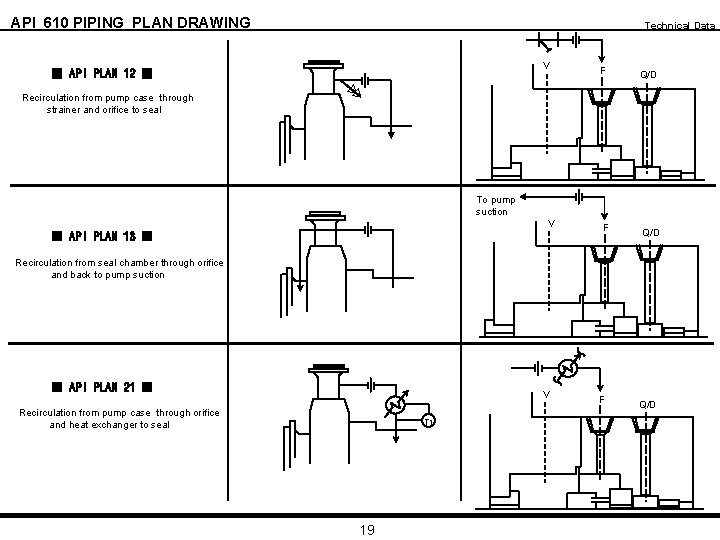 API 610 PIPING PLAN DRAWING

Technical Data

■ API PLAN 12 ■

Recirculation from pump case through strainer and orifice to seal

V

F

Q/D

■ API PLAN 13 ■

Recirculation from seal chamber through orifice and back to pump suction

To pump suction

V

F

Q/D

■ API PLAN 21 ■

Recirculation from pump case through orifice and heat exchanger to seal

TI

V

F

Q/D

19