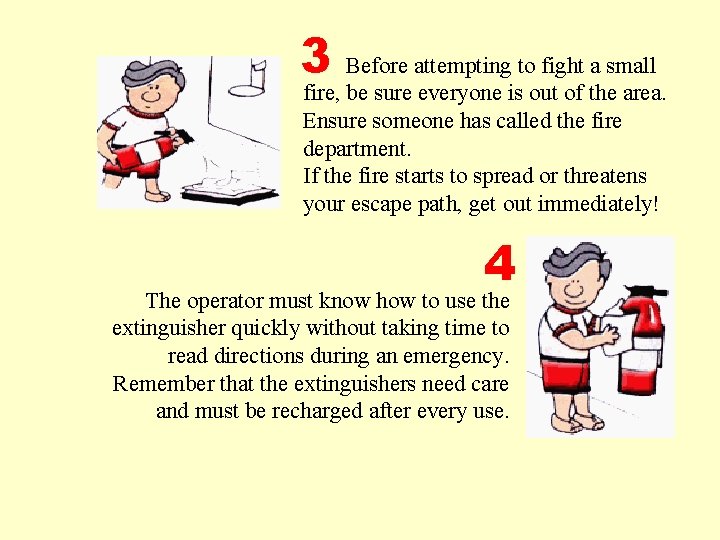 3 Before attempting to fight a small fire, be sure everyone is out of the area. Ensure someone has called the fire department.
If the fire starts to spread or threatens your escape path, get out immediately!

4

The operator must know how to use the extinguisher quickly without taking time to read directions during an emergency. Remember that the extinguishers need care and must be recharged after every use.