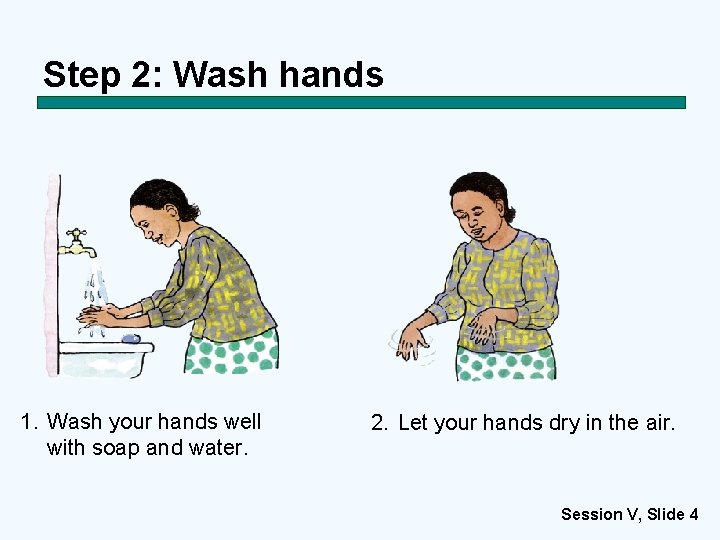 Step 2: Wash hands

1. Wash your hands well with soap and water.

2. Let your hands dry in the air.

Session V, Slide 4