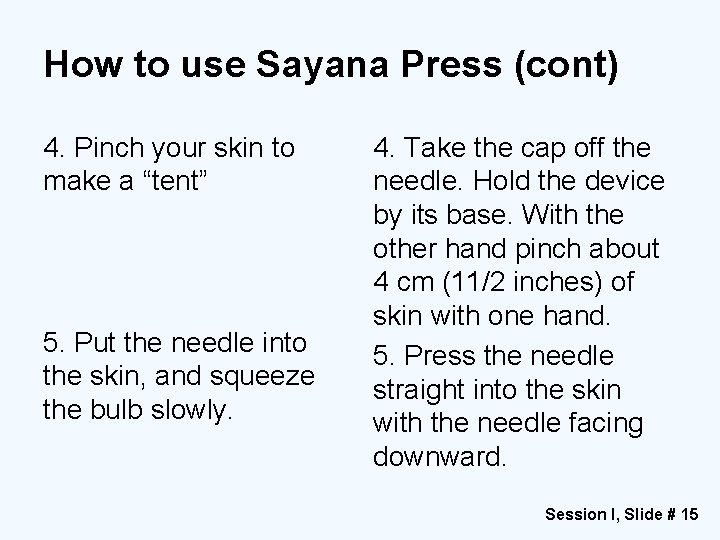 How to use Sayana Press (cont)

4. Pinch your skin to make a “tent”

5. Put the needle into the skin, and squeeze the bulb slowly.

4. Take the cap off the needle. Hold the device by its base. With the other hand pinch about 4 cm (11/2 inches) of skin with one hand.

5. Press the needle straight into the skin with the needle facing downward.

Session I, Slide # 15