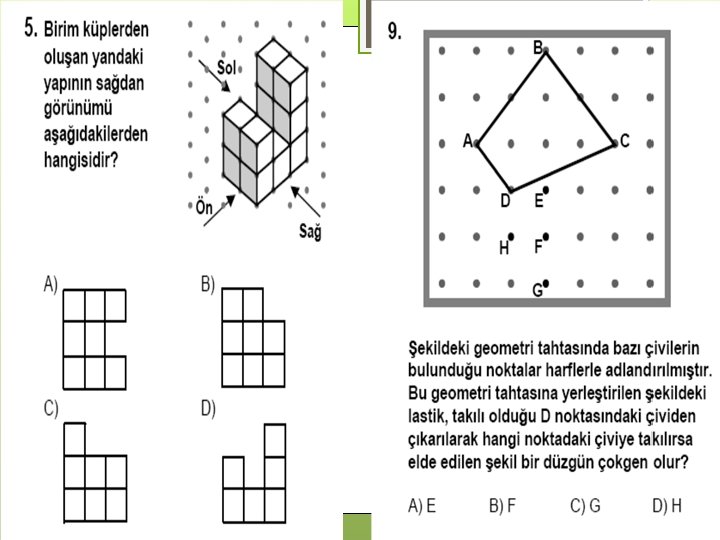 5. Birim küplerden oluşan yandaki yapının sağdan görünümü aşağıdakilerden hangisidir?

Sol

Ön

Sağ

A)

B)

C)

D)

9.

B

A

C

D

E

H

F

G

Şekildeki geometri tahtasında bazı çivilerin bulunduğu noktalar harflerle adlandırılmıştır. Bu geometri tahtasına yerleştirilen şekildeki lastik, takılı olduğu D noktasındaki çividen çıkarılarak hangi noktadaki çiviye takılırsa elde edilen şekil bir düzgün çokgen olur?

A) E B) F C) G D) H