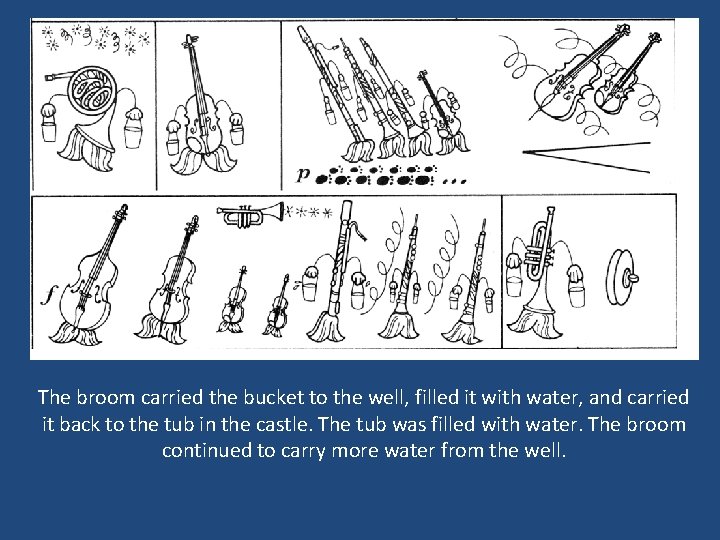 p

f

The broom carried the bucket to the well, filled it with water, and carried it back to the tub in the castle. The tub was filled with water. The broom continued to carry more water from the well.