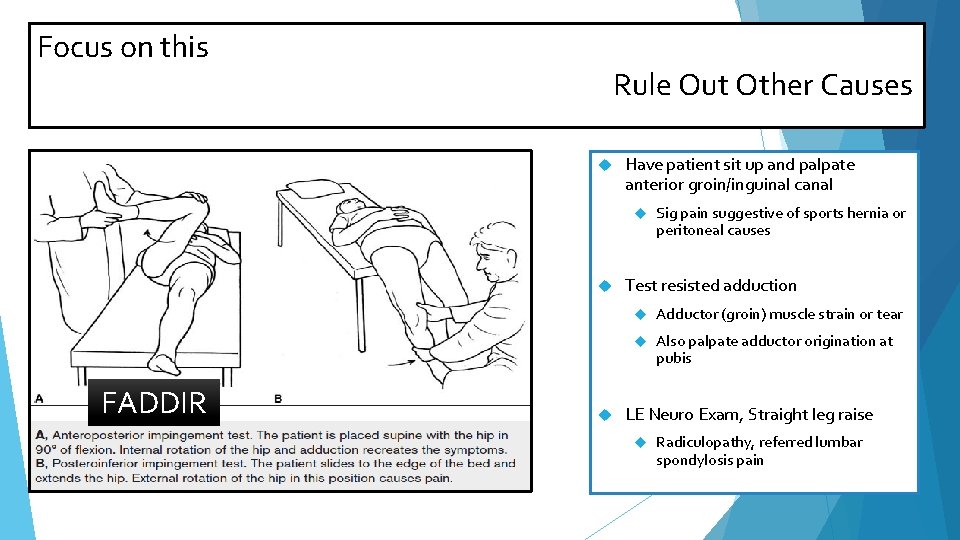 Focus on this

Rule Out Other Causes

A

FADDIR

B

A, Anteroposterior impingement test. The patient is placed supine with the hip in 90° of flexion. Internal rotation of the hip and adduction recreates the symptoms. B, Posteroinferior impingement test. The patient slides to the edge of the bed and extends the hip. External rotation of the hip in this position causes pain.

Have patient sit up and palpate anterior groin/inguinal canal

Sig pain suggestive of sports hernia or peritoneal causes

Test resisted adduction

Adductor (groin) muscle strain or tear

Also palpate adductor origination at pubis

LE Neuro Exam, Straight leg raise

Radiculopathy, referred lumbar spondylosis pain