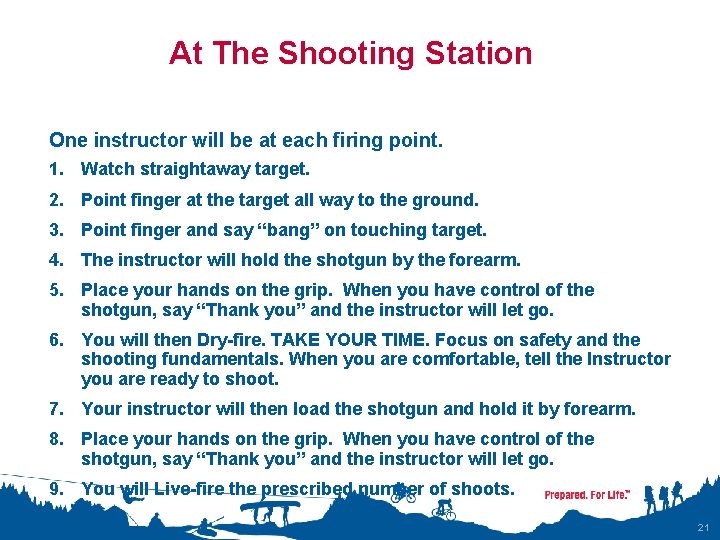 At The Shooting Station

One instructor will be at each firing point.

1. Watch straightaway target.

2. Point finger at the target all way to the ground.

3. Point finger and say “bang” on touching target.

4. The instructor will hold the shotgun by the forearm.

5. Place your hands on the grip. When you have control of the shotgun, say “Thank you” and the instructor will let go.

6. You will then Dry-fire. TAKE YOUR TIME. Focus on safety and the shooting fundamentals. When you are comfortable, tell the Instructor you are ready to shoot.

7. Your instructor will then load the shotgun and hold it by forearm.

8. Place your hands on the grip. When you have control of the shotgun, say “Thank you” and the instructor will let go.

9. You will Live-fire the prescribed number of shoots.

Prepared. For Life.™

21