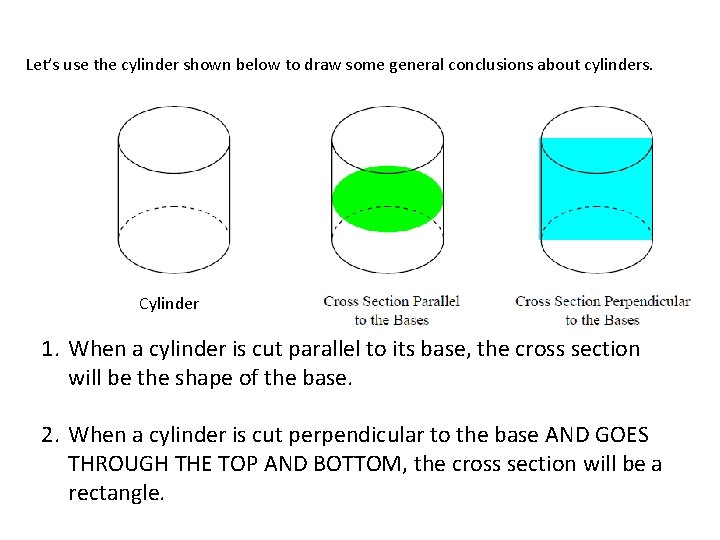 Let's use the cylinder shown below to draw some general conclusions about cylinders.

Cylinder

Cross Section Parallel to the Bases

Cross Section Perpendicular to the Bases

1. When a cylinder is cut parallel to its base, the cross section will be the shape of the base.

2. When a cylinder is cut perpendicular to the base AND GOES THROUGH THE TOP AND BOTTOM, the cross section will be a rectangle.