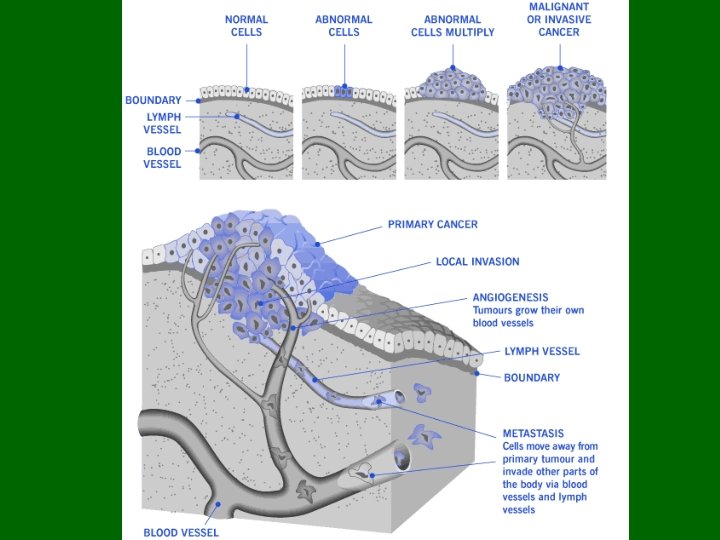 NORMAL CELLS

ABNORMAL CELLS

ABNORMAL CELLS MULTIPLY

MALIGNANT OR INVASIVE CANCER

BOUNDARY

LYMPH VESSEL

BLOOD VESSEL

PRIMARY CANCER

LOCAL INVASION

ANGIOGENESIS
Tumours grow their own blood vessels

LYMPH VESSEL

BOUNDARY

METASTASIS
Cells move away from primary tumour and invade other parts of the body via blood vessels and lymph vessels

BLOOD VESSEL