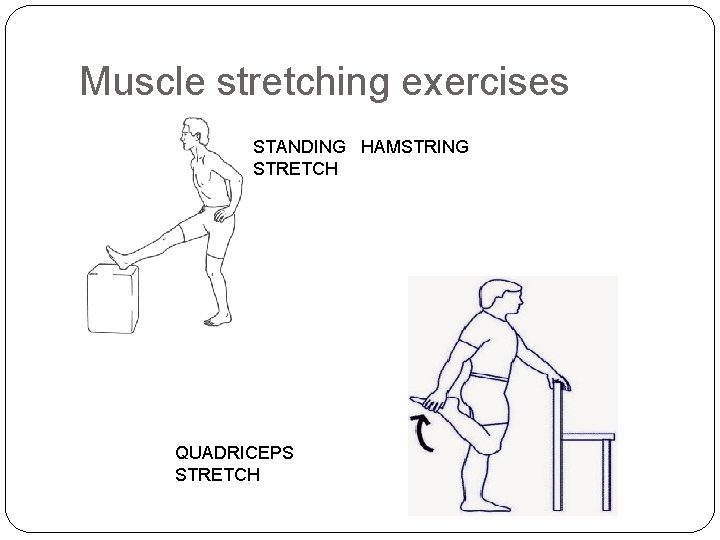 Muscle stretching exercises

STANDING HAMSTRING STRETCH

QUADRICEPS STRETCH