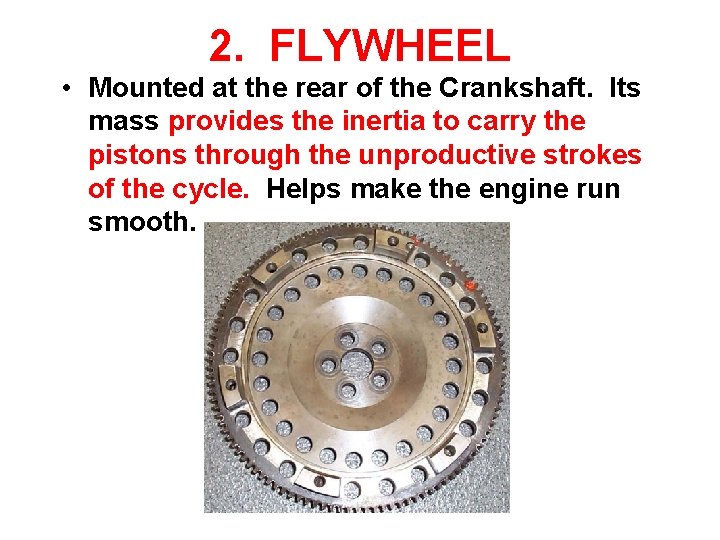 2. FLYWHEEL

• Mounted at the rear of the Crankshaft. Its mass provides the inertia to carry the pistons through the unproductive strokes of the cycle. Helps make the engine run smooth.