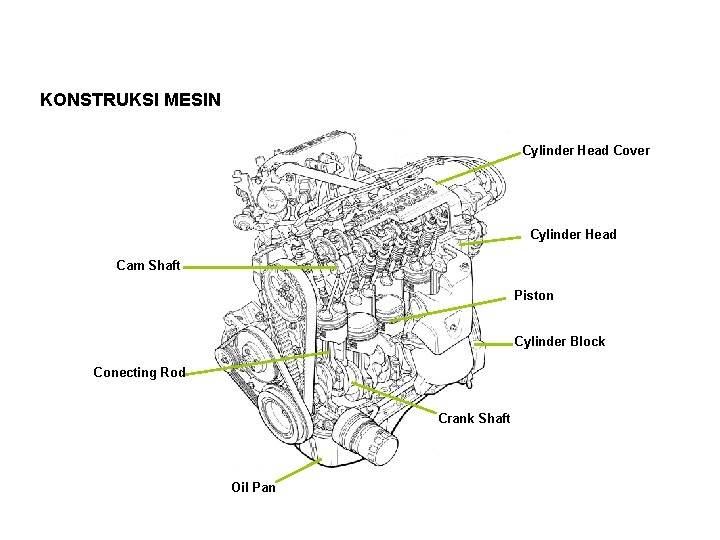 KONSTRUKSI MESIN

Cylinder Head Cover

Cylinder Head

Cam Shaft

Piston

Cylinder Block

Conecting Rod

Crank Shaft

Oil Pan