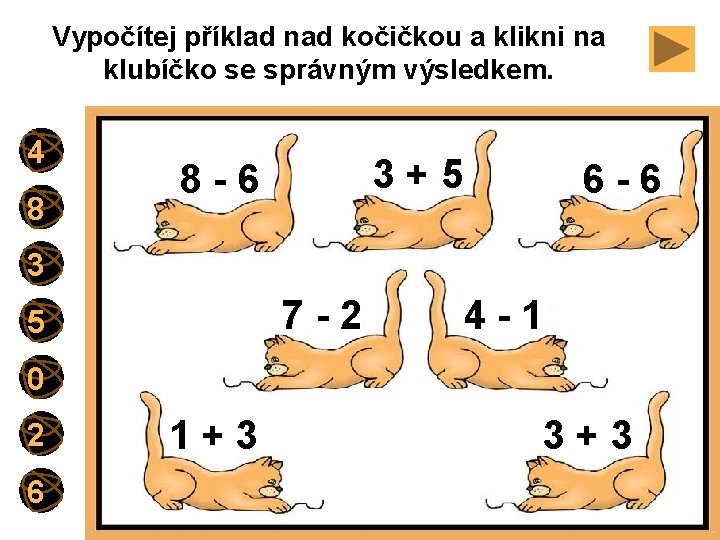 Vypočítej příklad nad kočičkou a klikni na klubíčko se správným výsledkem.

4
8
3
5
0
2
6

8 - 6
3 + 5
6 - 6
7 - 2
4 - 1
1 + 3
3 + 3