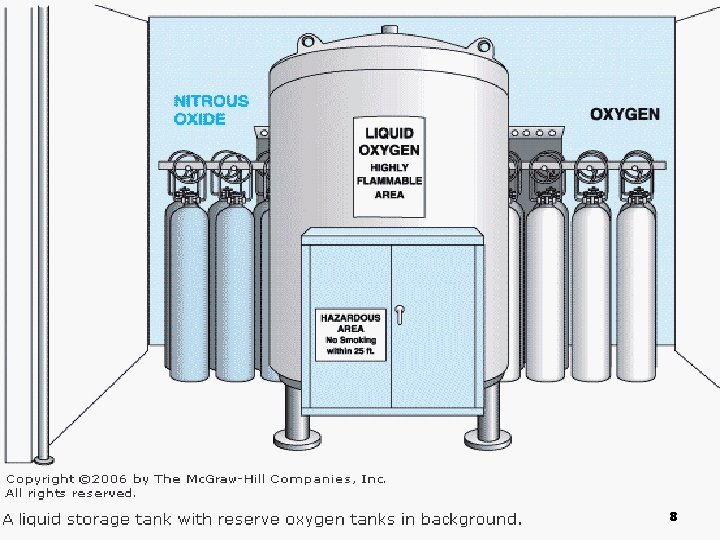 NITROUS OXIDE

LIQUID OXYGEN
HIGHLY FLAMMABLE AREA

OXYGEN

HAZARDOUS AREA
No Smoking within 25 ft.

Copyright ©2006 by The McGraw-Hill Companies, Inc.
All rights reserved.

A liquid storage tank with reserve oxygen tanks in background.

8