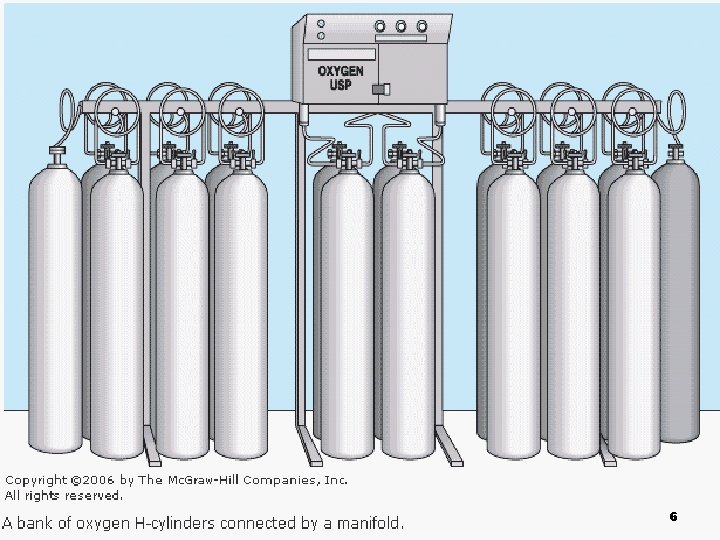 OXYGEN
USP

Copyright ©2006 by The McGraw-Hill Companies, Inc.
All rights reserved.

A bank of oxygen H-cylinders connected by a manifold.

6