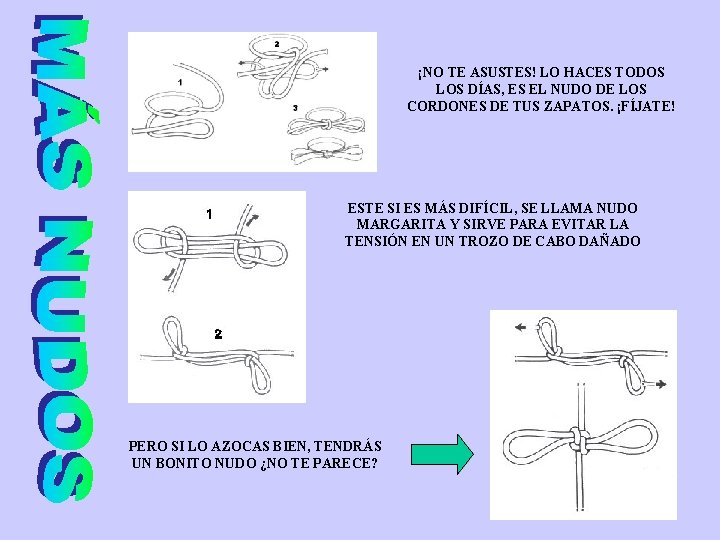 MÁS NUDOS

1
2
3

¡NO TE ASUSTES! LO HACES TODOS LOS DÍAS, ES EL NUDO DE LOS CORDONES DE TUS ZAPATOS. ¡FÍJATE!

1
2

ESTE SI ES MÁS DIFÍCIL, SE LLAMA NUDO MARGARITA Y SIRVE PARA EVITAR LA TENSIÓN EN UN TROZO DE CABO DAÑADO

PERO SI LO AZOCAS BIEN, TENDRÁS UN BONITO NUDO ¿NO TE PARECE?