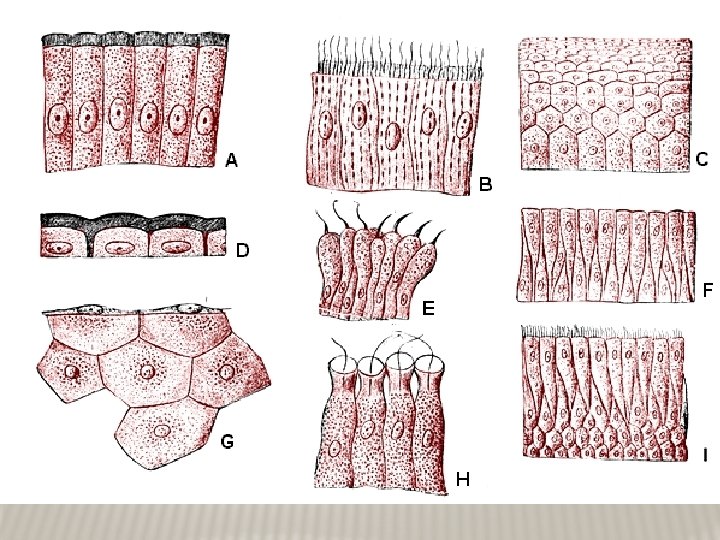 A
B
C
D
E
F
G
H
I