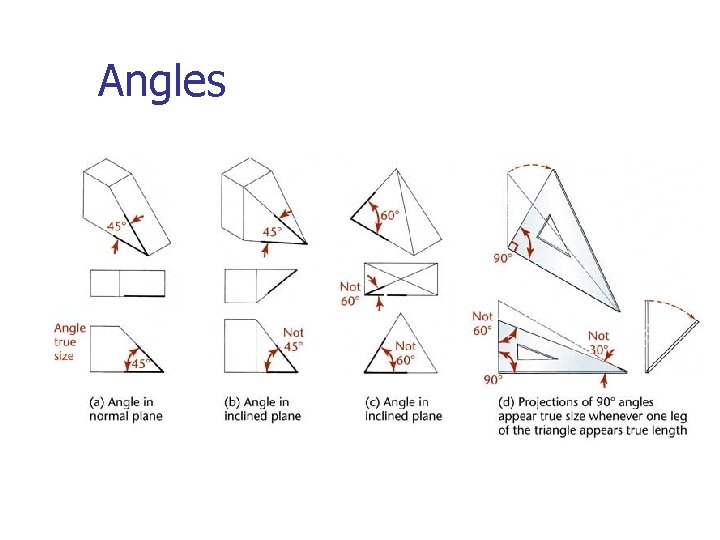 Angles

45°

Angle true size

45°

(a) Angle in normal plane

45°

Not 45°

(b) Angle in inclined plane

60°

Not 60°

Not 60°

(c) Angle in inclined plane

90°

Not 60°

Not 30°

90°

(d) Projections of 90° angles appear true size whenever one leg of the triangle appears true length