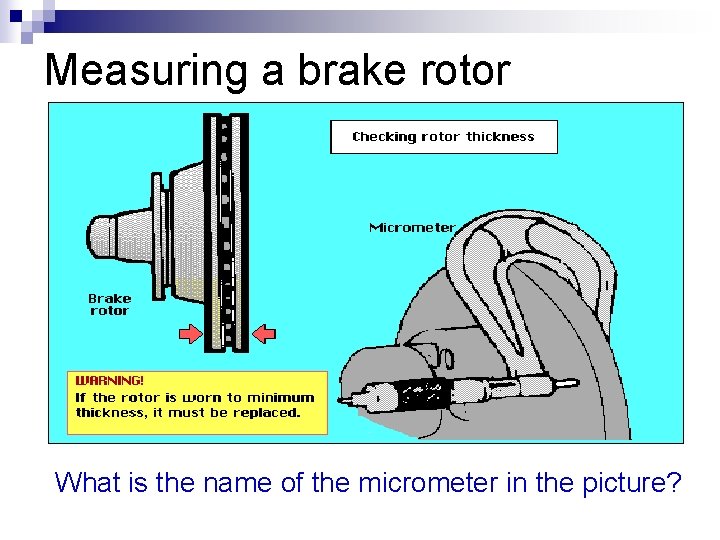 Measuring a brake rotor

Checking rotor thickness

Micrometer

Brake rotor

WARNING!
If the rotor is worn to minimum thickness, it must be replaced.

What is the name of the micrometer in the picture?